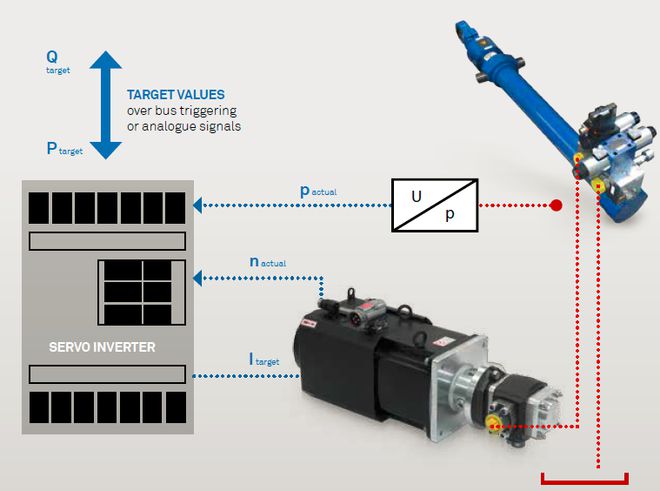 $Q_{target}$

TARGET VALUES
over bus triggering
or analogue signals

$P_{target}$

$p_{actual}$

U

p

$n_{actual}$

SERVO INVERTER

$I_{target}$